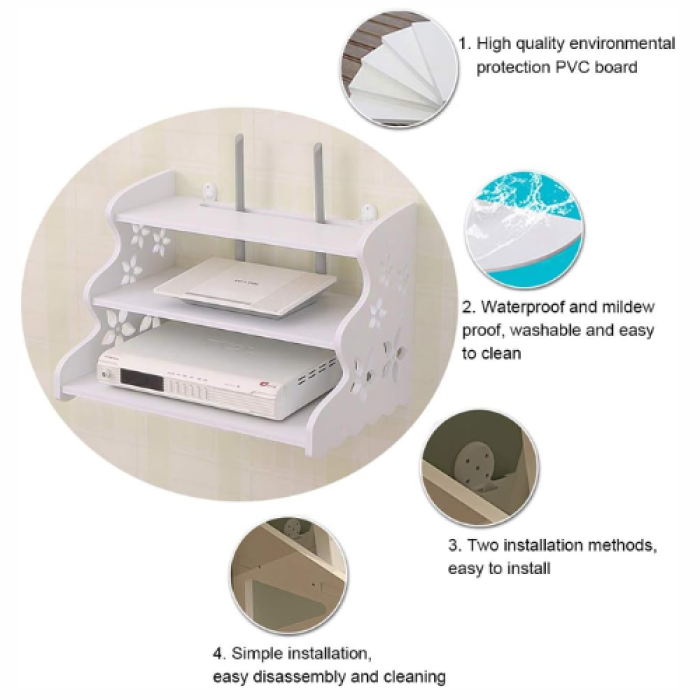 1. High quality environmental protection PVC board

2. Waterproof and mildew proof, washable and easy to clean

3. Two installation methods, easy to install

4. Simple installation, easy disassembly and cleaning